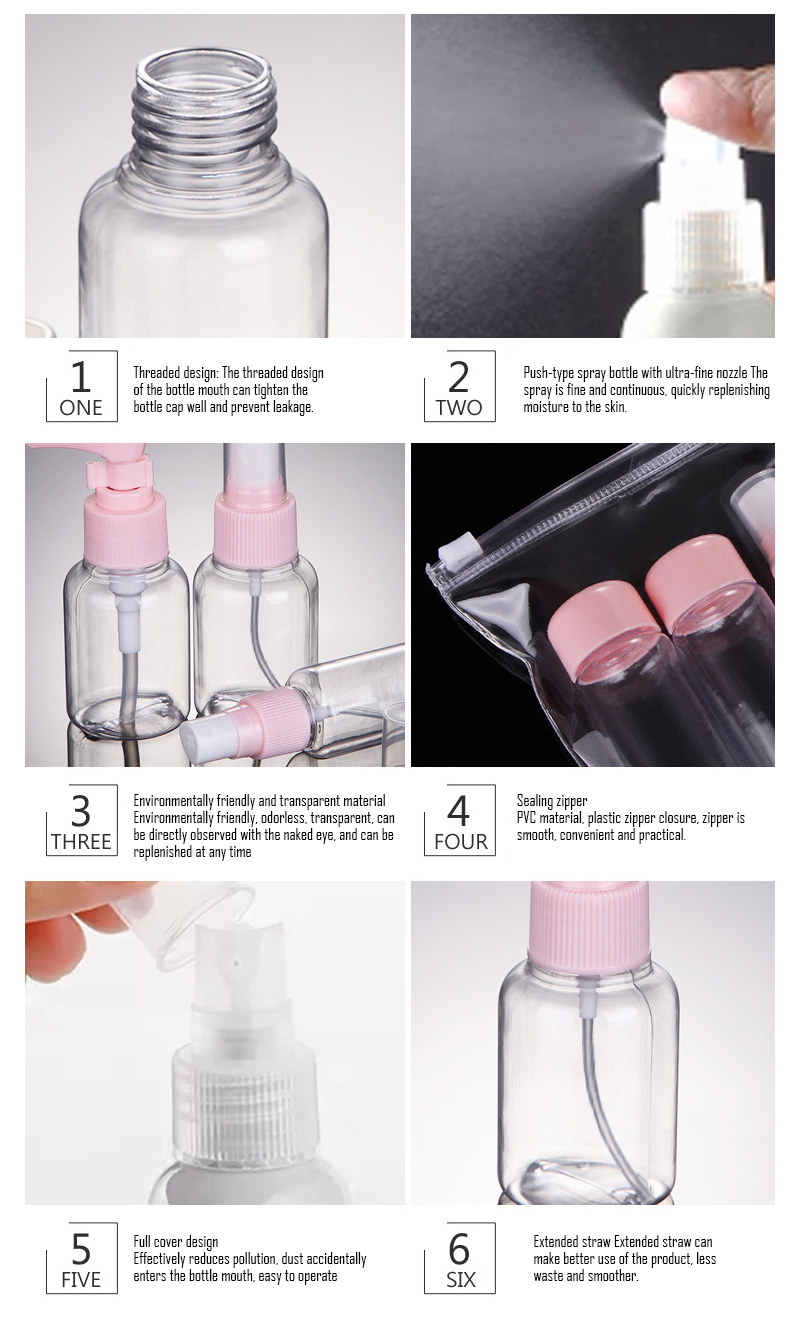 1
ONE

Threaded design: The threaded design of the bottle mouth can tighten the bottle cap well and prevent leakage.

2
TWO

Push-type spray bottle with ultra-fine nozzle The spray is fine and continuous, quickly replenishing moisture to the skin.

3
THREE

Environmentally friendly and transparent material
Environmentally friendly, odorless, transparent, can be directly observed with the naked eye, and can be replenished at any time

4
FOUR

Sealing zipper
PVC material, plastic zipper closure, zipper is smooth, convenient and practical.

5
FIVE

Full cover design
Effectively reduces pollution, dust accidentally enters the bottle mouth, easy to operate

6
SIX

Extended straw Extended straw can make better use of the product, less waste and smoother.